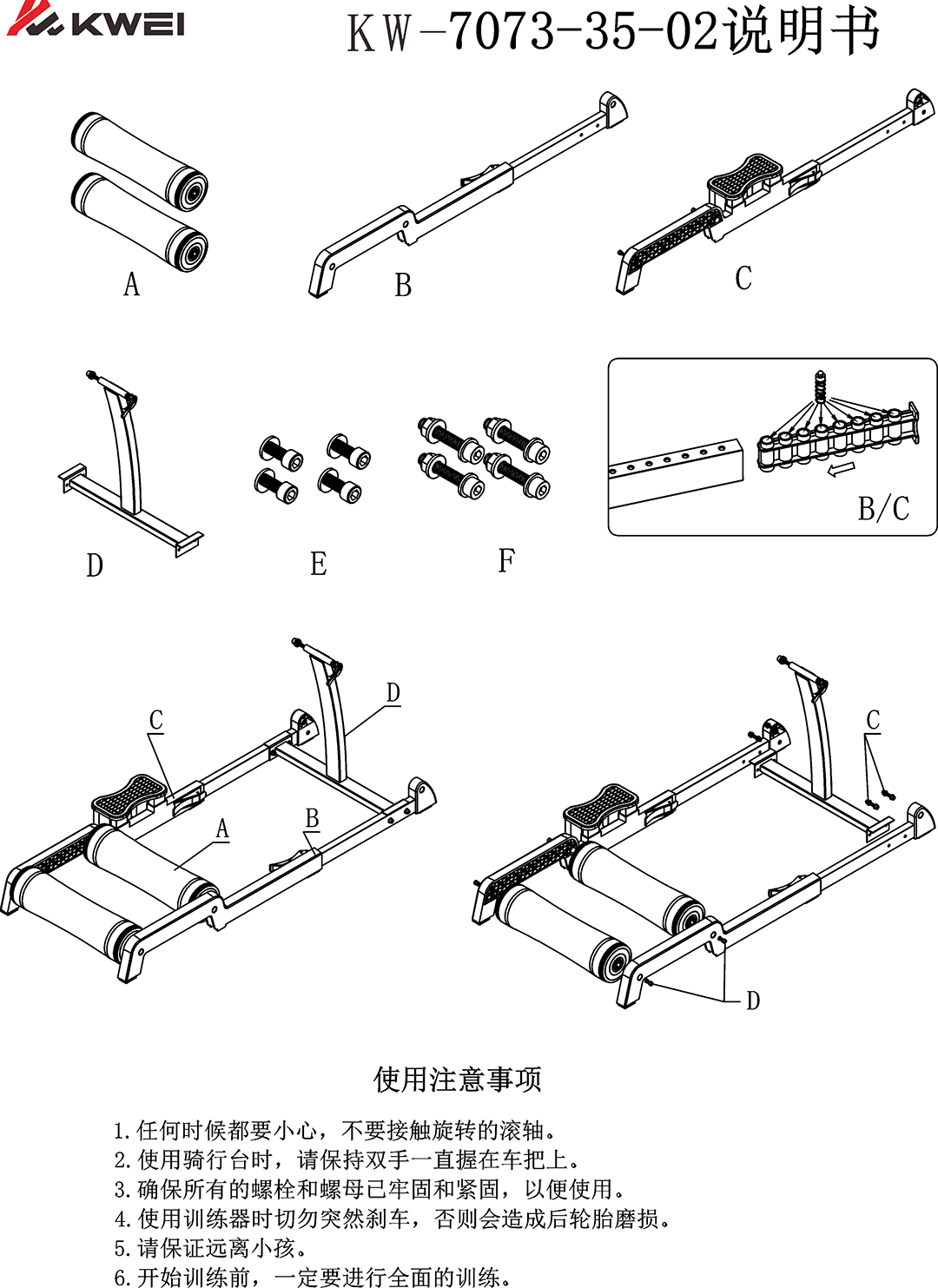 KWEI

KW-7073-35-02说明书

A

B

C

D

E

F

B/C

C

D

A

B

C

D

使用注意事项

1.任何时候都要小心，不要接触旋转的滚轴。
2.使用骑行台时，请保持双手一直握在车把上。
3.确保所有的螺栓和螺母已牢固和紧固，以便使用。
4.使用训练器时切勿突然刹车，否则会造成后轮胎磨损。
5.请保证远离小孩。
6.开始训练前，一定要进行全面的训练。